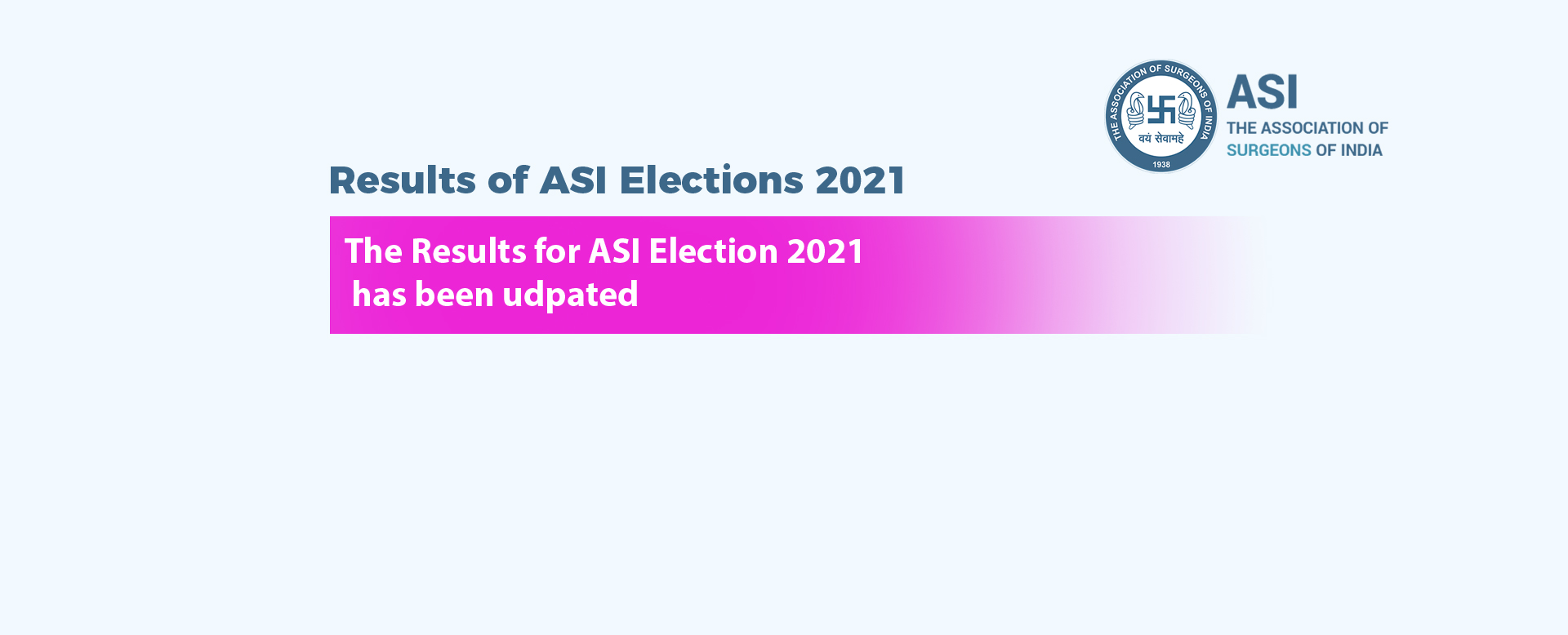 THE ASSOCIATION OF SURGEONS OF INDIA
वयं सेवामहे
1938

ASI
THE ASSOCIATION OF
SURGEONS OF INDIA

Results of ASI Elections 2021

The Results for ASI Election 2021
has been udpated